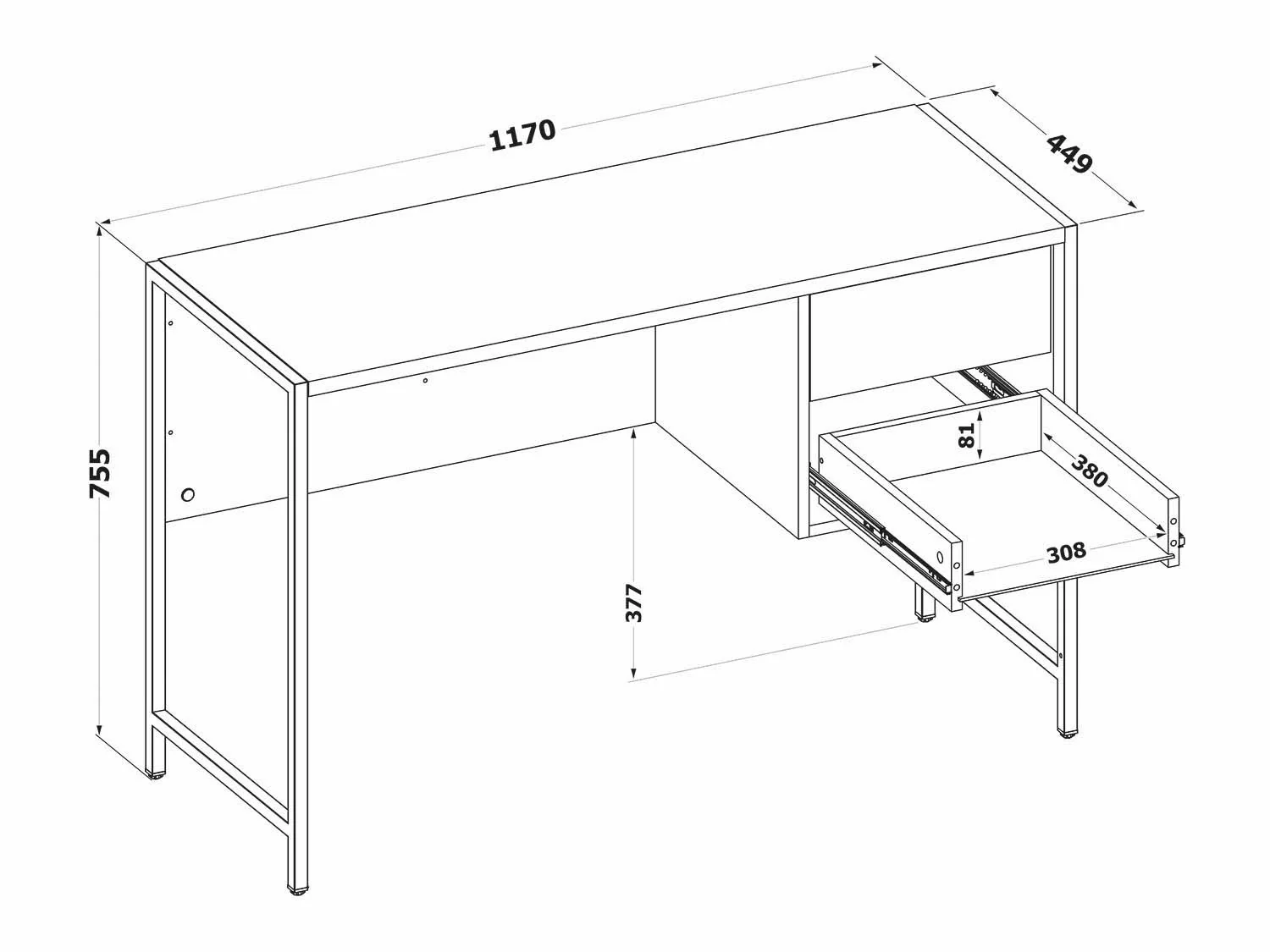 1170
449
755
81
380
308
377