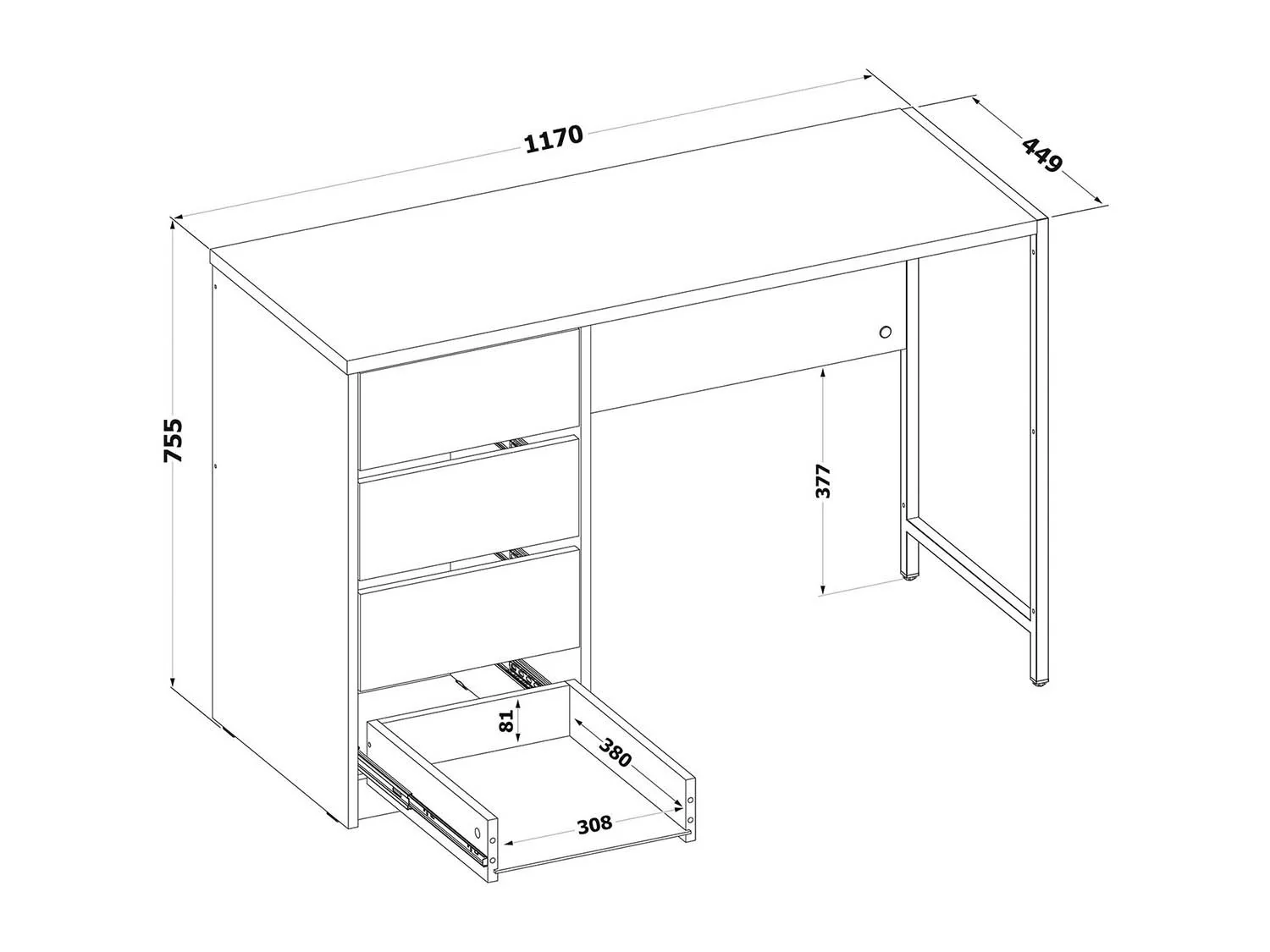 1170
449
755
377
81
380
308