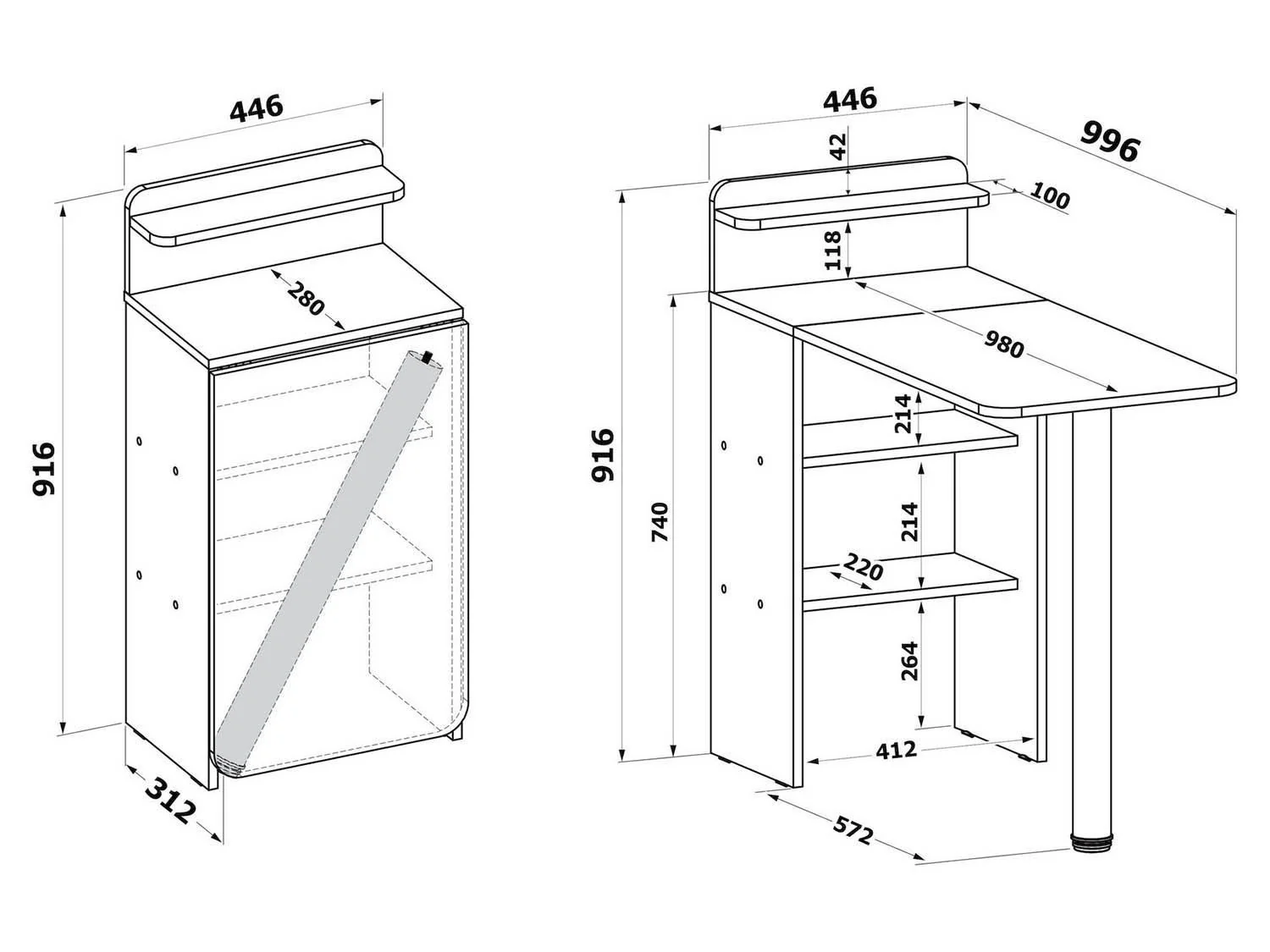 446

280

916

312

446

996

42

100

118

980

916

740

214

214

220

264

412

572