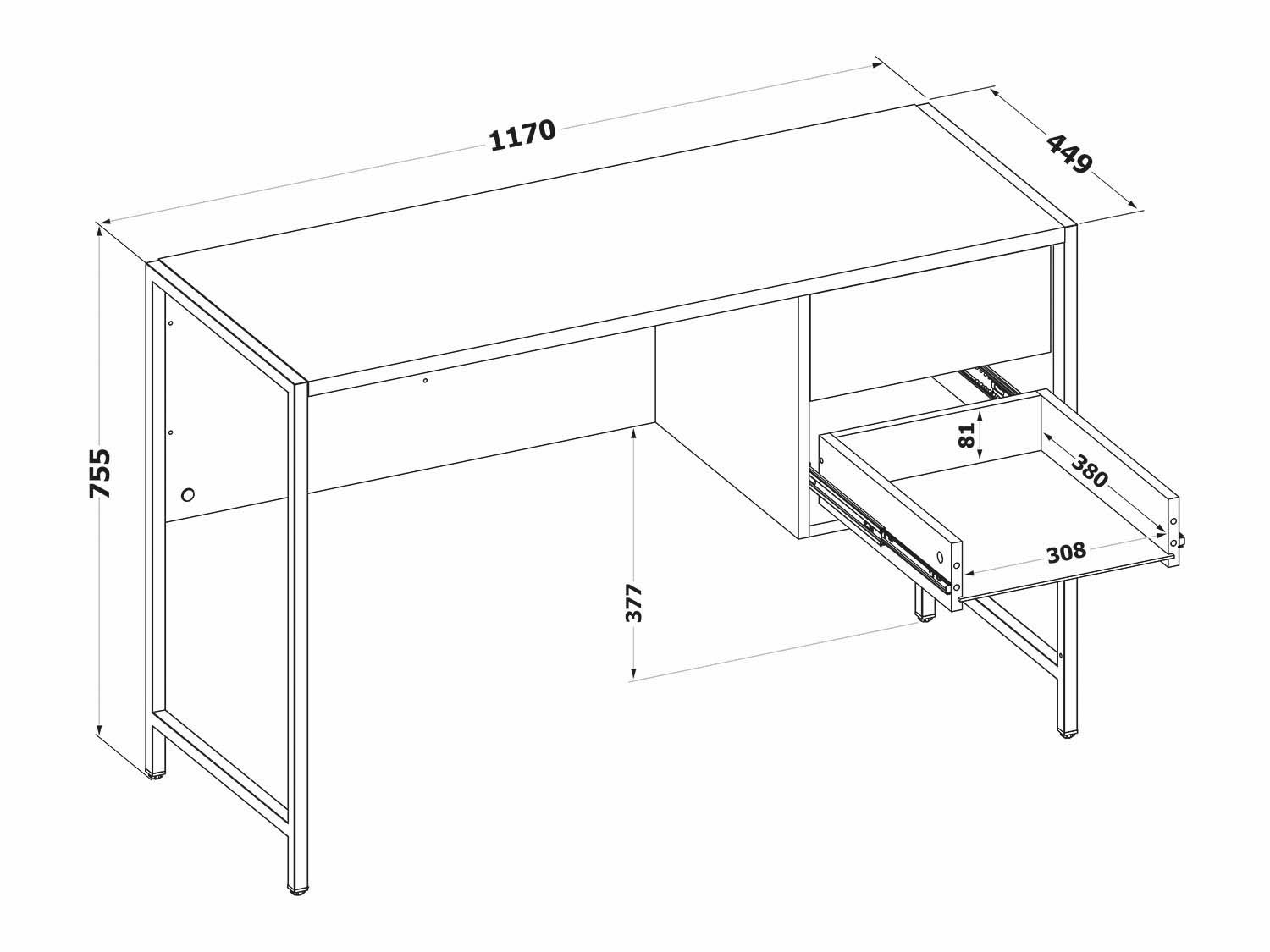 1170

449

755

81

380

308

377