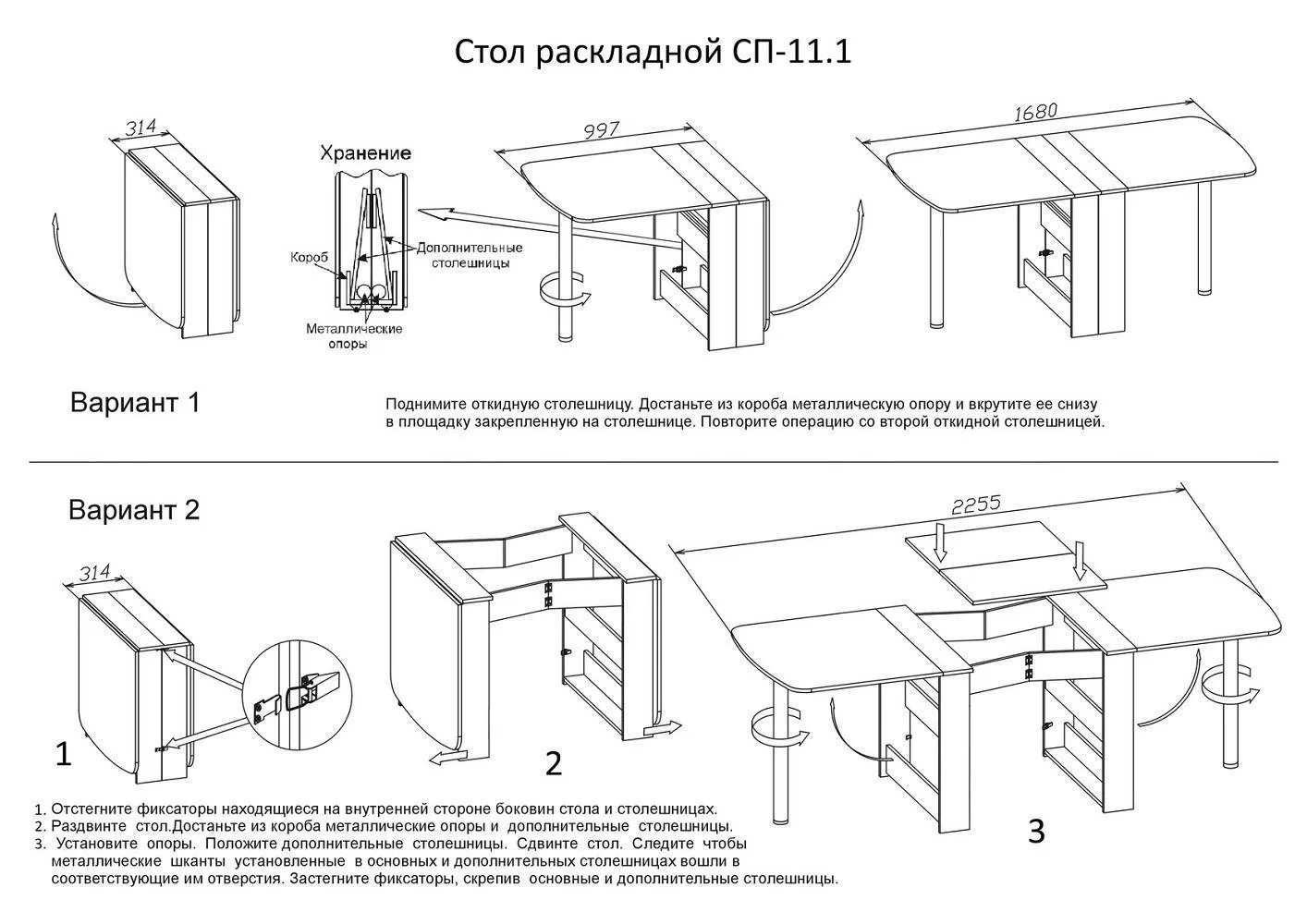 Стол раскладной СП-11.1

314

Хранение

Короб

Дополнительные столешницы

Металлические опоры

997

1680

Вариант 1

Поднимите откидную столешницу. Достаньте из короба металлическую опору и вкрутите ее снизу в площадку закрепленную на столешнице. Повторите операцию со второй откидной столешницей.

Вариант 2

314

2255

1

2

3

1. Отстегните фиксаторы находящиеся на внутренней стороне боковин стола и столешницах.
2. Раздвинте стол.Достаньте из короба металлические опоры и дополнительные столешницы.
3. Установите опоры. Положите дополнительные столешницы. Сдвинте стол. Следите чтобы металлические шканты установленные в основных и дополнительных столешницах вошли в соответствующие им отверстия. Застегните фиксаторы, скрепив основные и дополнительные столешницы.