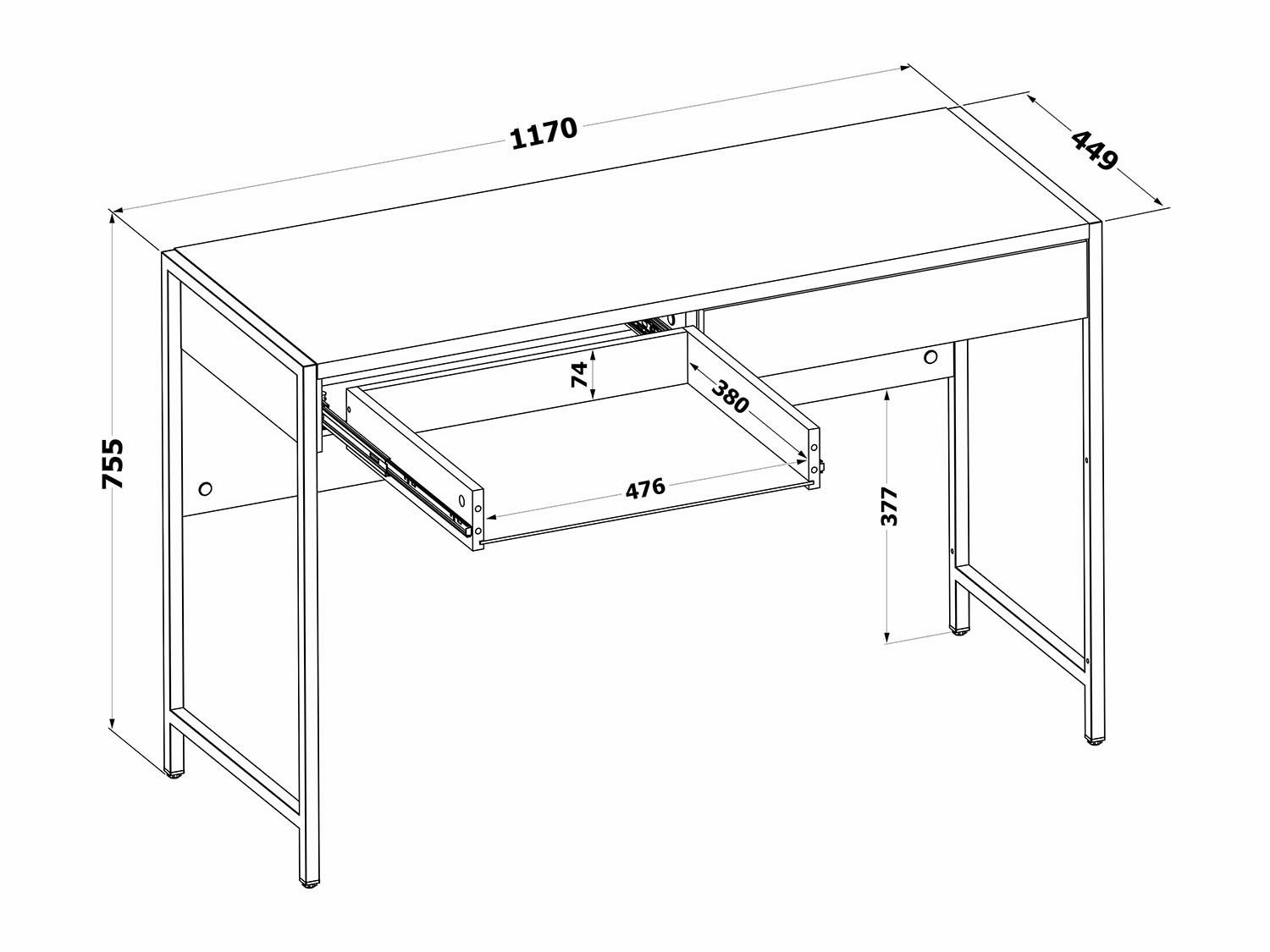 1170
449
755
74
380
476
377